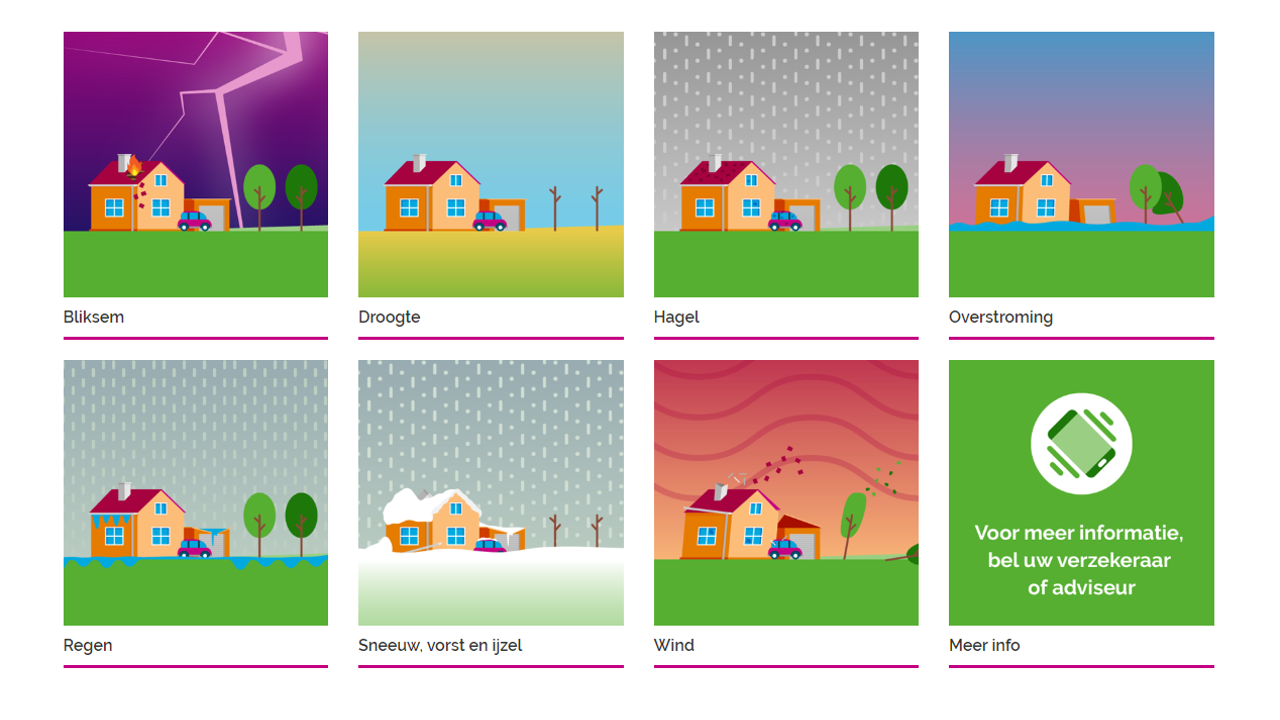 Bliksem

Droogte

Hagel

Overstroming

Regen

Sneeuw, vorst en ijzel

Wind

Voor meer informatie, bel uw verzekeraar of adviseur

Meer info