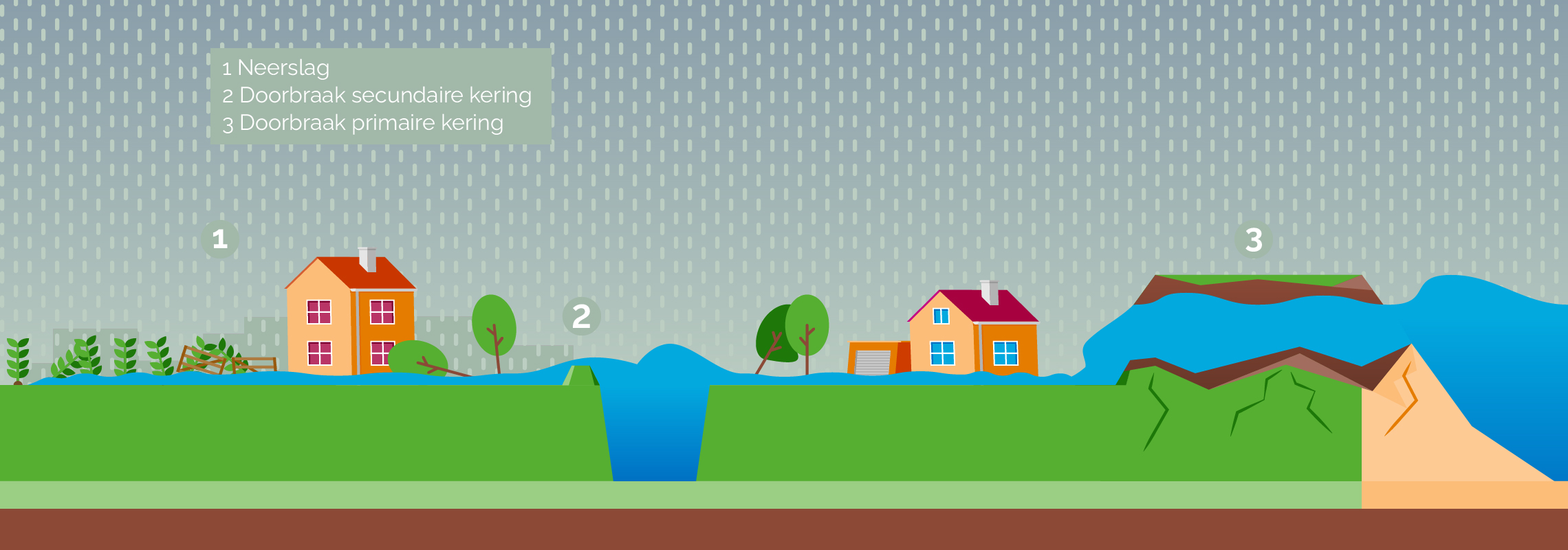 1 Neerslag
2 Doorbraak secundaire kering
3 Doorbraak primaire kering

1

2

3