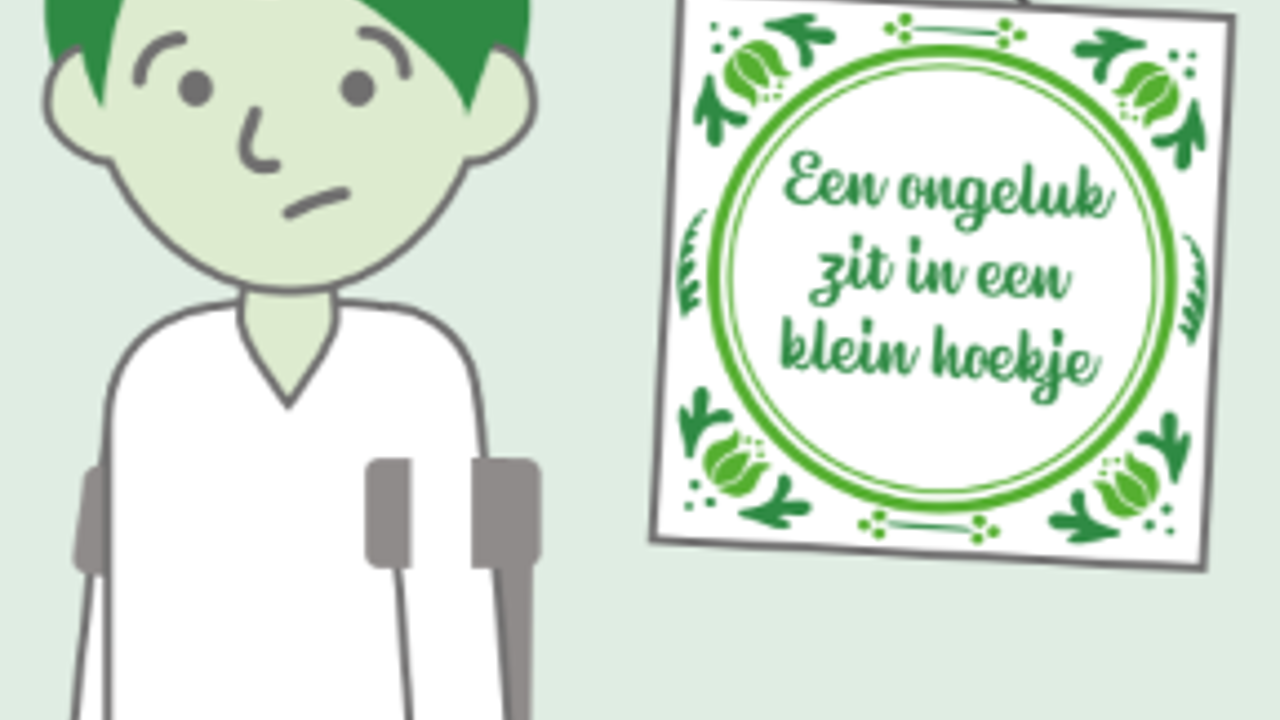 Een ongeluk zit in een klein hoekje